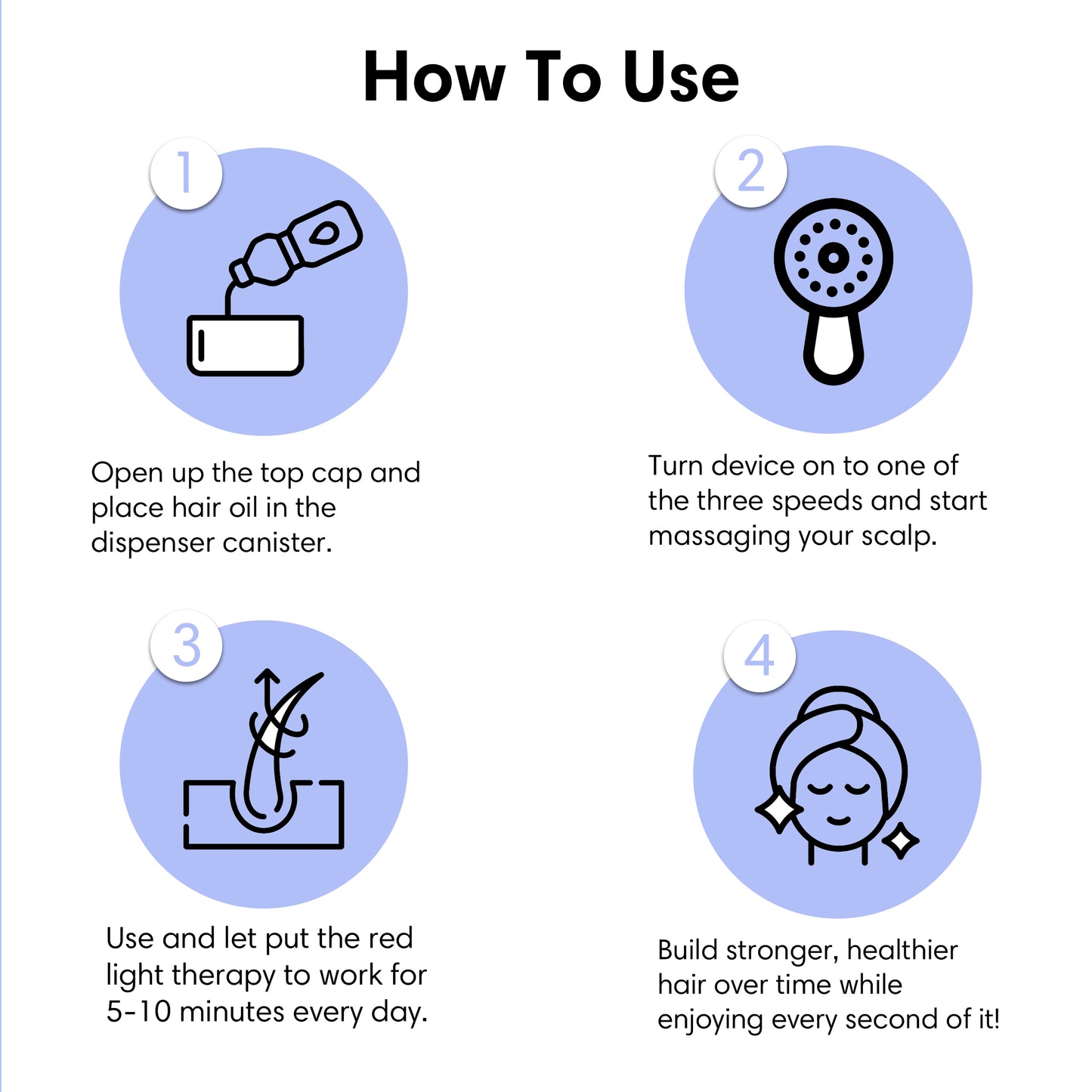 How To Use

1

Open up the top cap and place hair oil in the dispenser canister.

2

Turn device on to one of the three speeds and start massaging your scalp.

3

Use and let put the red light therapy to work for 5-10 minutes every day.

4

Build stronger, healthier hair over time while enjoying every second of it!