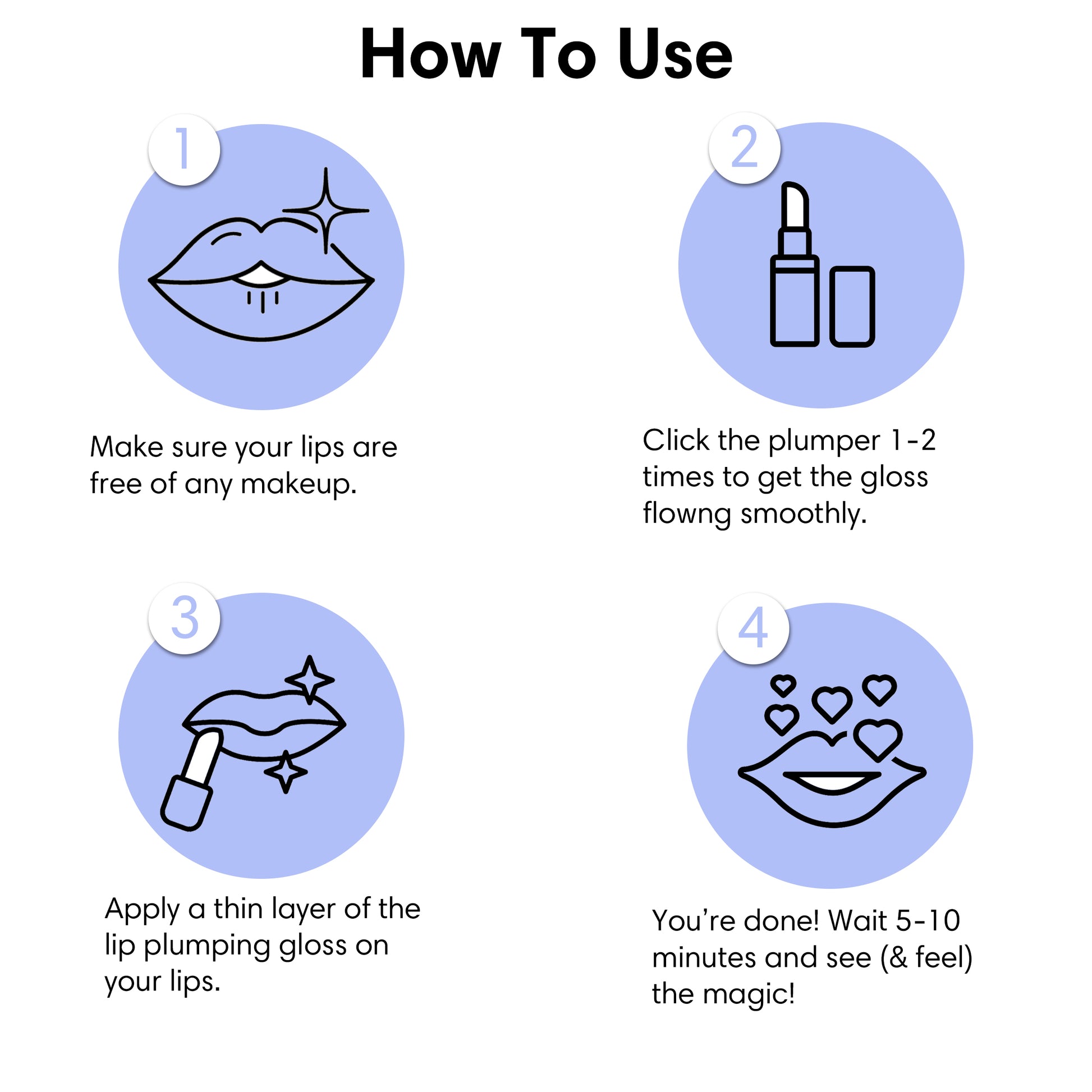 How To Use

1

Make sure your lips are free of any makeup.

2

Click the plumper 1-2 times to get the gloss flowng smoothly.

3

Apply a thin layer of the lip plumping gloss on your lips.

4

You're done! Wait 5-10 minutes and see (& feel) the magic!