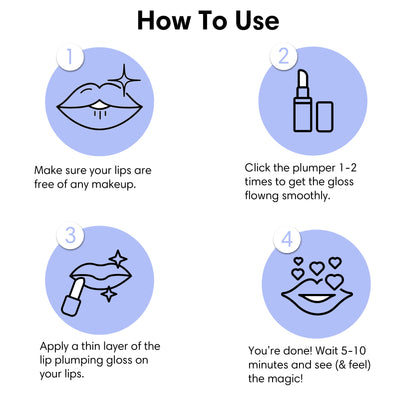 How To Use

1

Make sure your lips are free of any makeup.

2

Click the plumper 1-2 times to get the gloss flowng smoothly.

3

Apply a thin layer of the lip plumping gloss on your lips.

4

You're done! Wait 5-10 minutes and see (& feel) the magic!